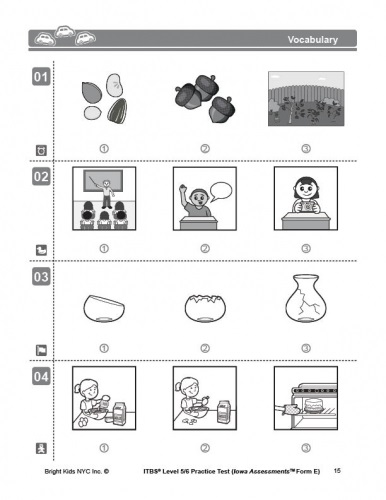 Vocabulary

01

①

②

③

02

①

②

③

03

①

②

③

04

①

②

③

Bright Kids NYC Inc. ©

ITBS® Level 5/6 Practice Test (Iowa Assessments™ Form E)

15