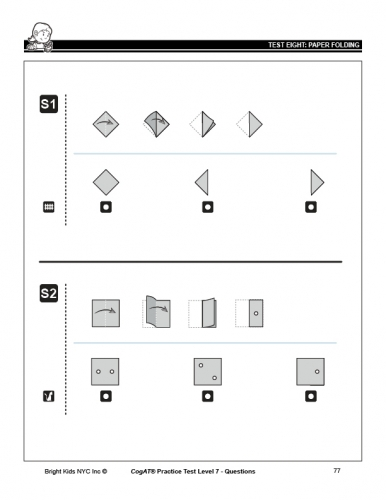 TEST EIGHT: PAPER FOLDING

S1

S2

Bright Kids NYC Inc ©

CogAT® Practice Test Level 7 - Questions

77