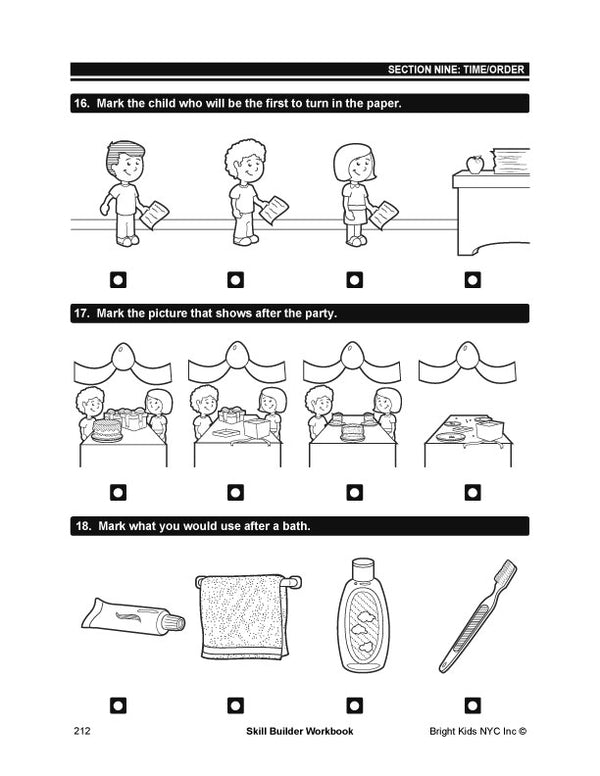 SECTION NINE: TIME/ORDER

16. Mark the child who will be the first to turn in the paper.

17. Mark the picture that shows after the party.

18. Mark what you would use after a bath.

212

Skill Builder Workbook

Bright Kids NYC Inc ©