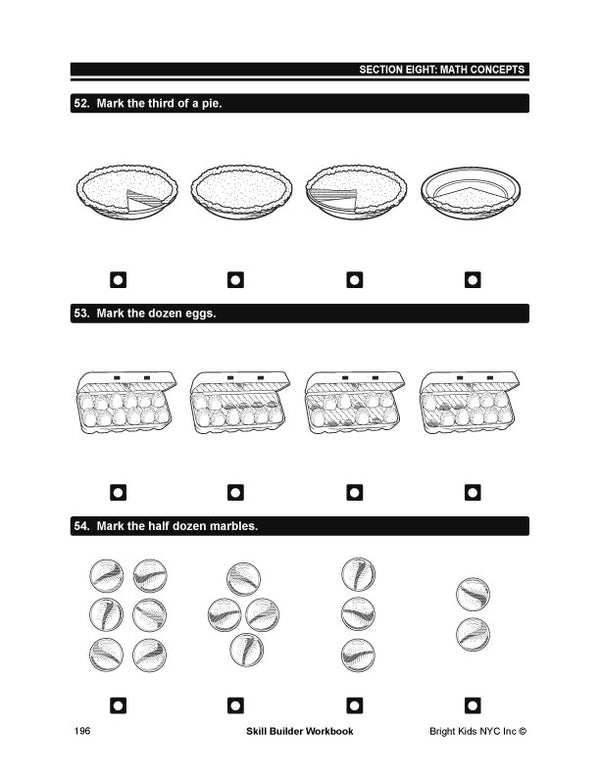 SECTION EIGHT: MATH CONCEPTS

52. Mark the third of a pie.

53. Mark the dozen eggs.

54. Mark the half dozen marbles.

196 Skill Builder Workbook Bright Kids NYC Inc ©