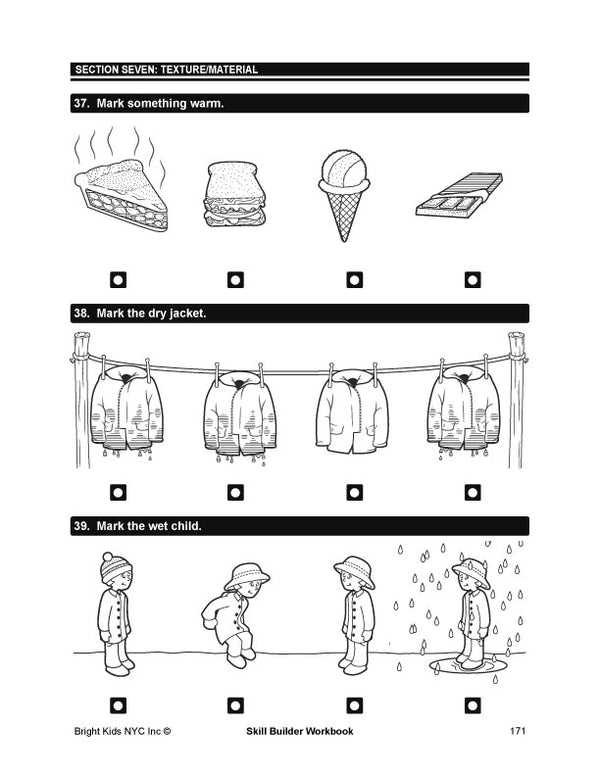 SECTION SEVEN: TEXTURE/MATERIAL

37. Mark something warm.

38. Mark the dry jacket.

39. Mark the wet child.

Bright Kids NYC Inc ©

Skill Builder Workbook

171