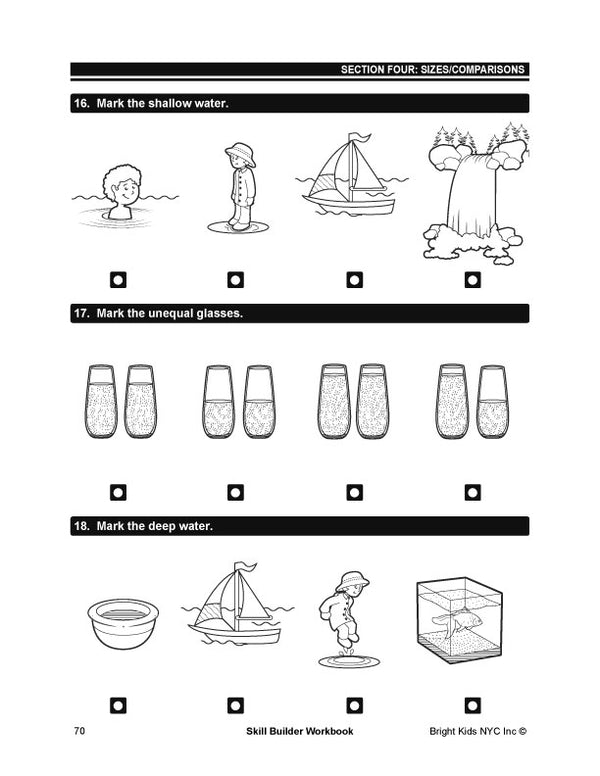 SECTION FOUR: SIZES/COMPARISONS

16. Mark the shallow water.

17. Mark the unequal glasses.

18. Mark the deep water.

70 Skill Builder Workbook Bright Kids NYC Inc ©