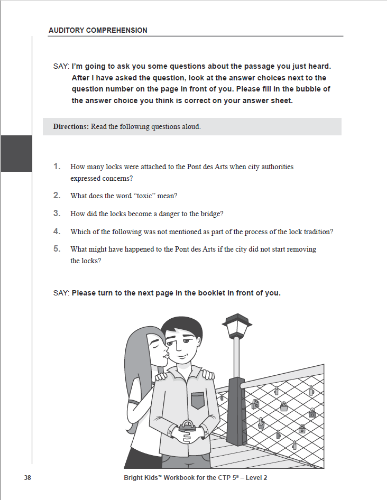 AUDITORY COMPREHENSION

SAY: I'm going to ask you some questions about the passage you just heard. After I have asked the question, look at the answer choices next to the question number on the page in front of you. Please fill in the bubble of the answer choice you think is correct on your answer sheet.

Directions: Read the following questions aloud.

1. How many locks were attached to the Pont des Arts when city authorities expressed concerns?

2. What does the word "toxic" mean?

3. How did the locks become a danger to the bridge?

4. Which of the following was not mentioned as part of the process of the lock tradition?

5. What might have happened to the Pont des Arts if the city did not start removing the locks?

SAY: Please turn to the next page in the booklet in front of you.

38

Bright Kids™ Workbook for the CTP 5® – Level 2