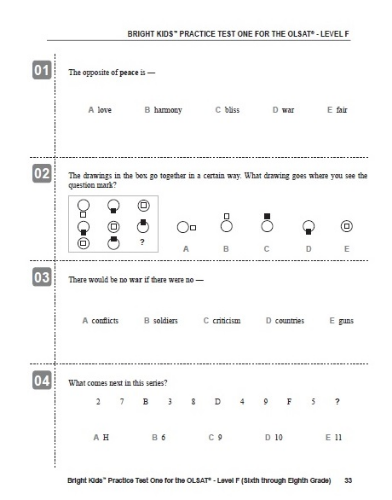 BRIGHT KIDS™ PRACTICE TEST ONE FOR THE OLSAT® - LEVEL F

01

The opposite of **peace** is —

A love B harmony C bliss D war E fair

02

The drawings in the box go together in a certain way. What drawing goes where you see the question mark?

?

A B C D E

03

There would be no war if there were no —

A conflicts B soldiers C criticism D countries E guns

04

What comes next in this series?

2 7 B 3 8 D 4 9 F 5 ?

A H B 6 C 9 D 10 E 11

Bright Kids™ Practice Test One for the OLSAT® - Level F (Sixth through Eighth Grade) 33