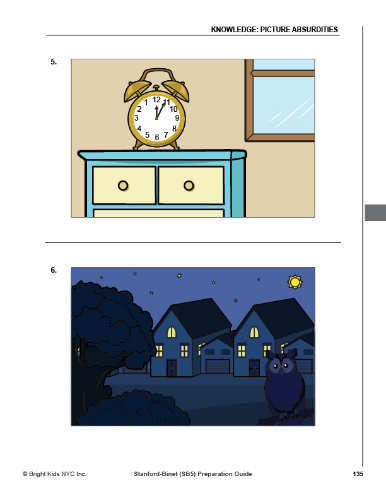 KNOWLEDGE: PICTURE ABSURDITIES

5.

12 11 10 9 8 7 6 5 4 3 2 1

6.

© Bright Kids NYC Inc. Stanford-Binet (SB5) Preparation Guide 135